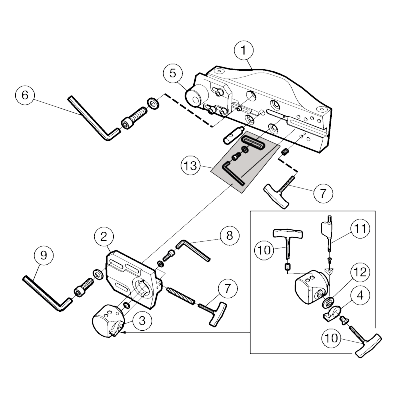 1
5
6
13
7
2
8
9
7
3
10
11
12
4
10