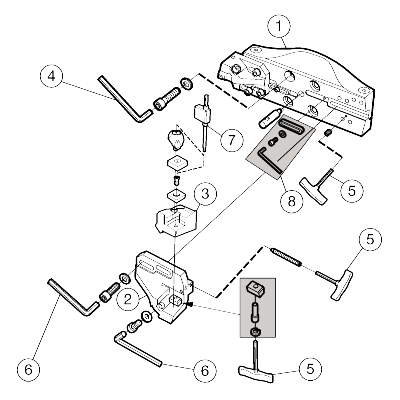 1
4
7
8
5
3
5
2
6
6
5