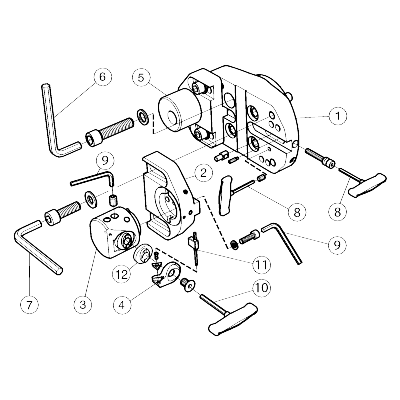 6
5
1
9
2
8
8
9
11
12
10
7
3
4