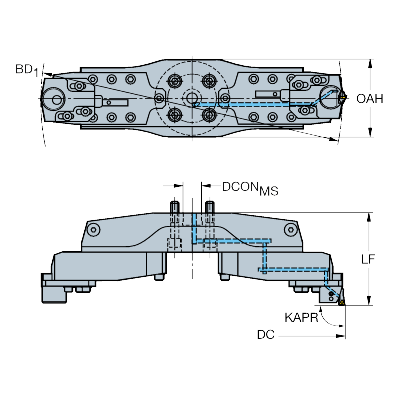 $BD_1$

OAH

$DCON_{MS}$

LF

KAPR

DC