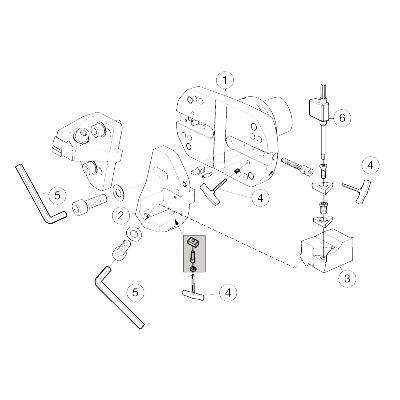 1
6
4
5
4
2
3
5
4