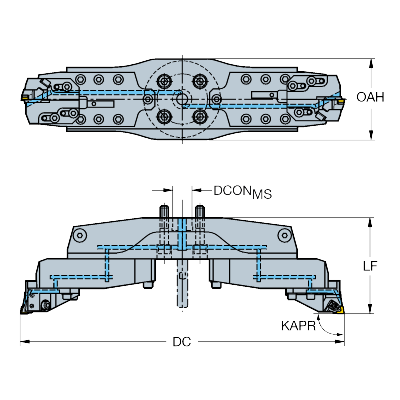 OAH

$DCON_{MS}$

LF

KAPR

DC