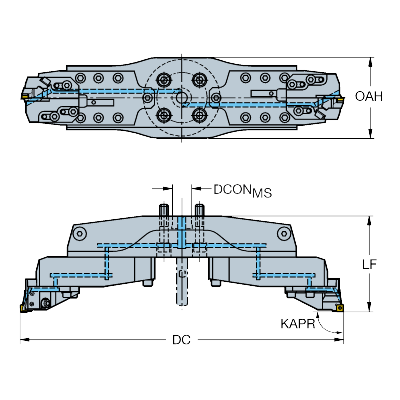 OAH

$DCON_{MS}$

LF

KAPR

DC