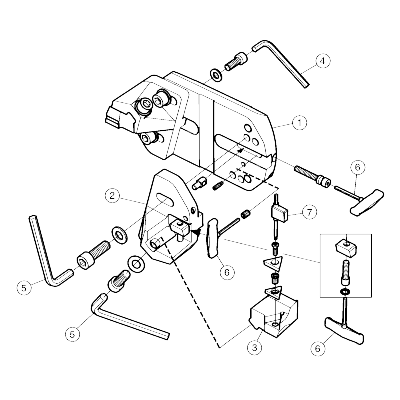 4
1
6
2
7
5
6
5
3
6