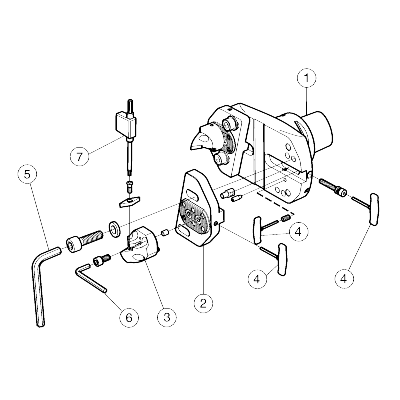 1
7
5
4
4
4
2
6
3