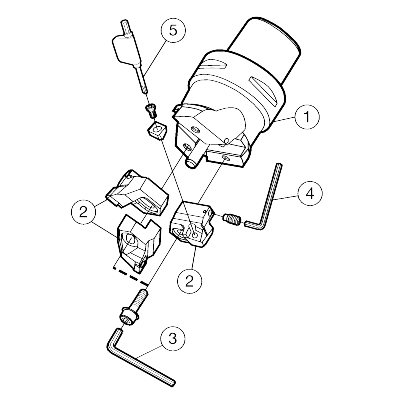 5
1
4
2
2
3